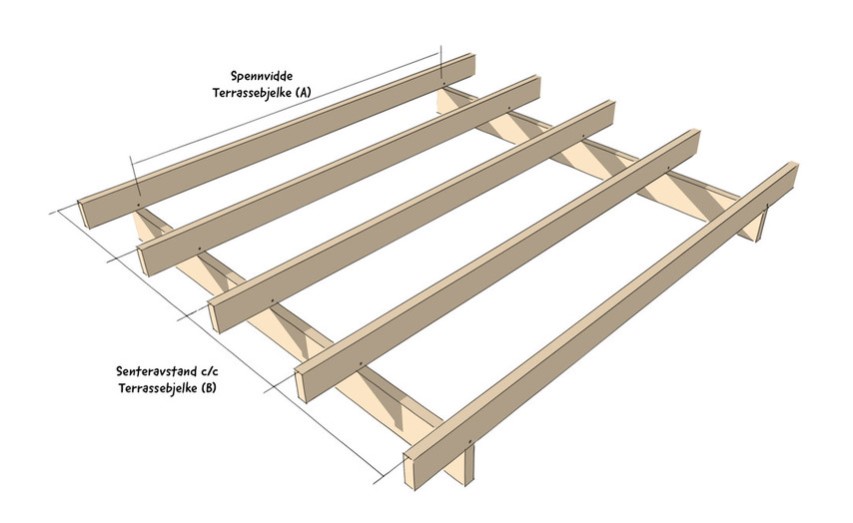 Spennvidde
Terrassebjelke (A)

Senteravstand c/c
Terrassebjelke (B)